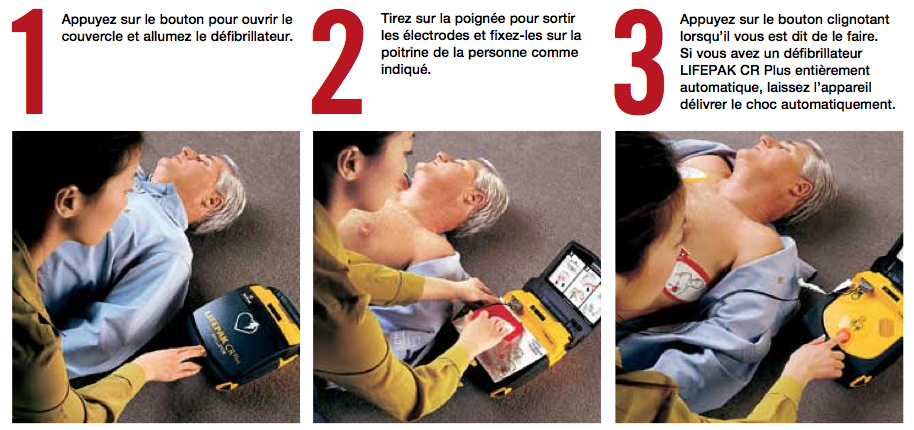 1 Appuyez sur le bouton pour ouvrir le couvercle et allumez le défibrillateur.

2 Tirez sur la poignée pour sortir les électrodes et fixez-les sur la poitrine de la personne comme indiqué.

3 Appuyez sur le bouton clignotant lorsqu'il vous est dit de le faire. Si vous avez un défibrillateur LIFEPAK CR Plus entièrement automatique, laissez l'appareil délivrer le choc automatiquement.

LIFEPAK CR Plus